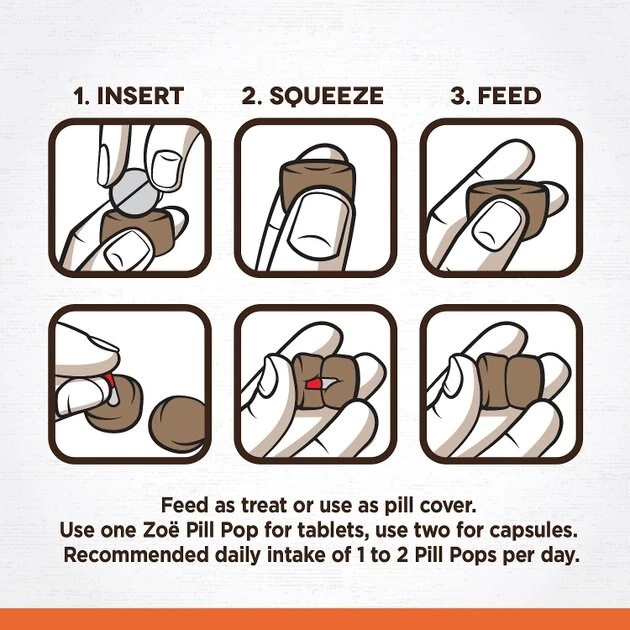 1. INSERT

2. SQUEEZE

3. FEED

Feed as treat or use as pill cover.
Use one Zoë Pill Pop for tablets, use two for capsules.
Recommended daily intake of 1 to 2 Pill Pops per day.