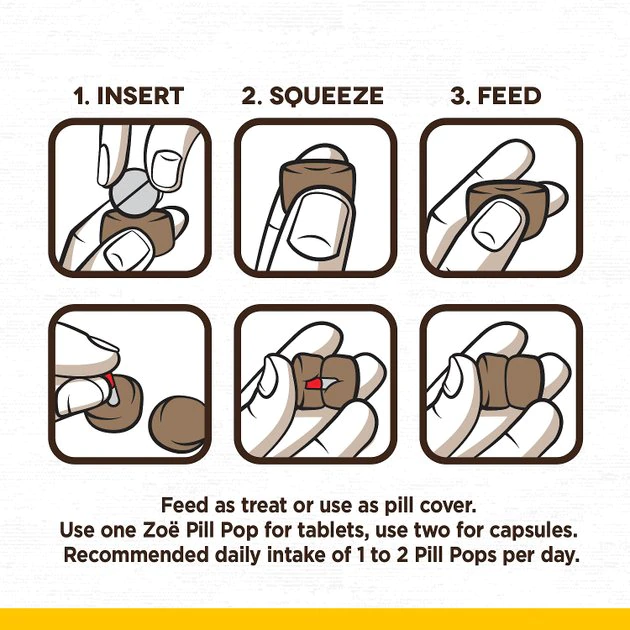 1. INSERT

2. SQUEEZE

3. FEED

Feed as treat or use as pill cover.
Use one Zoë Pill Pop for tablets, use two for capsules.
Recommended daily intake of 1 to 2 Pill Pops per day.