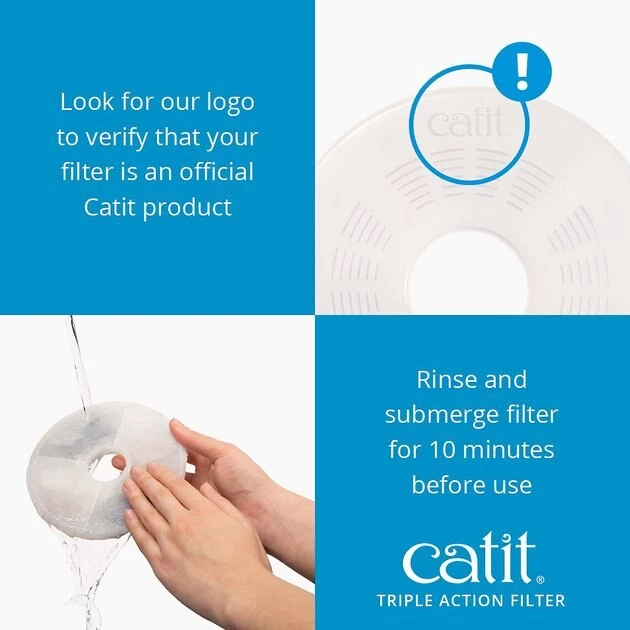 Look for our logo to verify that your filter is an official Catit product

!

catit

Rinse and submerge filter for 10 minutes before use

catit®
TRIPLE ACTION FILTER